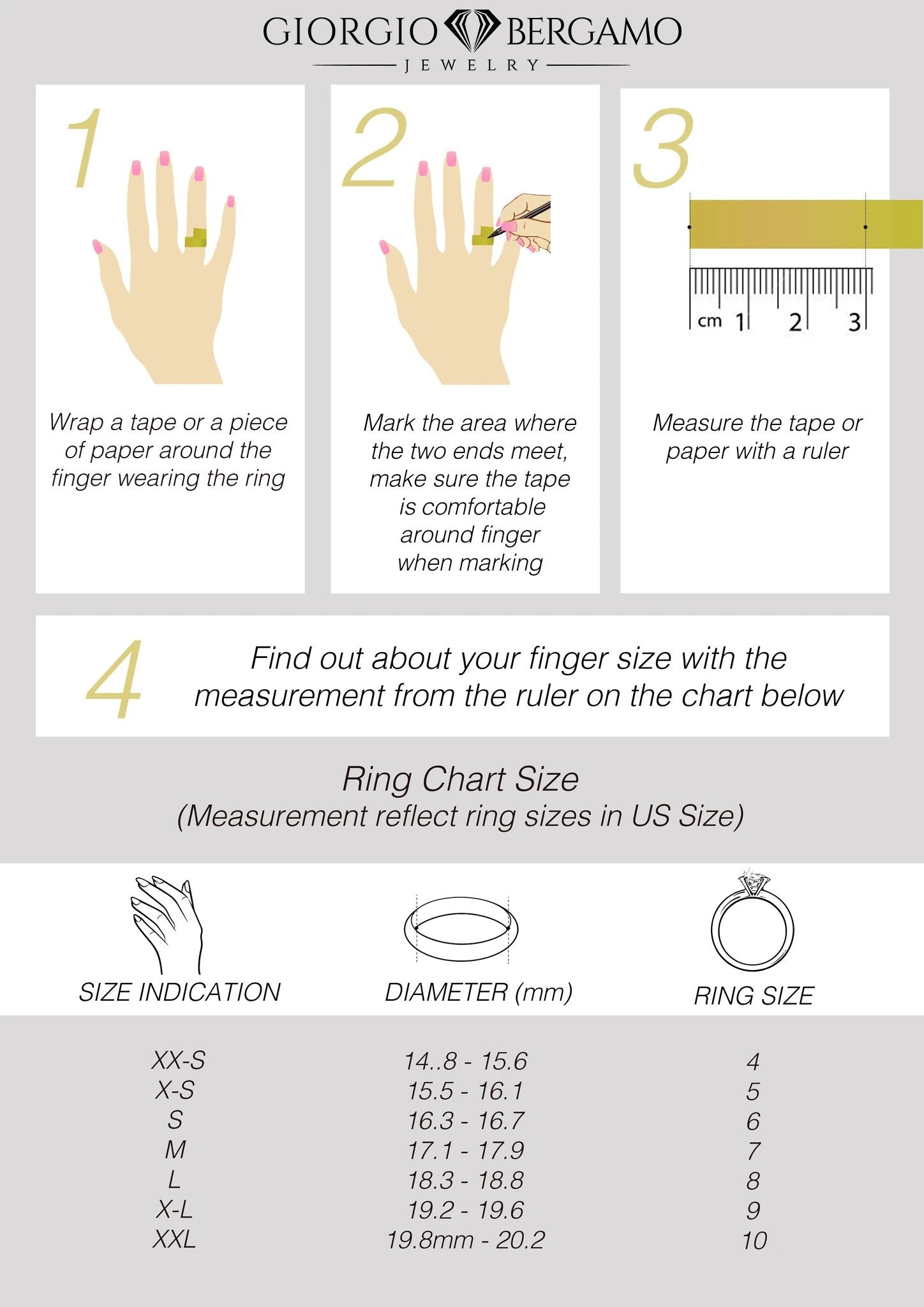 GIORGIO BERGAMO
JEWELRY

1
Wrap a tape or a piece of paper around the finger wearing the ring

2
Mark the area where the two ends meet, make sure the tape is comfortable around finger when marking

3
cm 1 2 3
Measure the tape or paper with a ruler

4
Find out about your finger size with the measurement from the ruler on the chart below

Ring Chart Size
(Measurement reflect ring sizes in US Size)

| SIZE INDICATION | DIAMETER (mm) | RING SIZE |
|---|---|---|
| XX-S | 14..8 - 15.6 | 4 |
| X-S | 15.5 - 16.1 | 5 |
| S | 16.3 - 16.7 | 6 |
| M | 17.1 - 17.9 | 7 |
| L | 18.3 - 18.8 | 8 |
| X-L | 19.2 - 19.6 | 9 |
| XXL | 19.8mm - 20.2 | 10 |